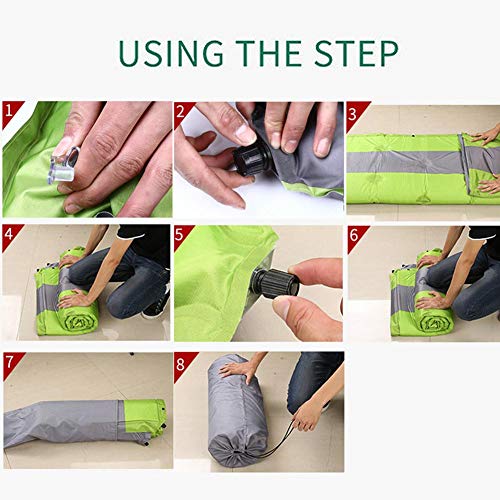 USING THE STEP

1

2

3

4

5

6

7

8