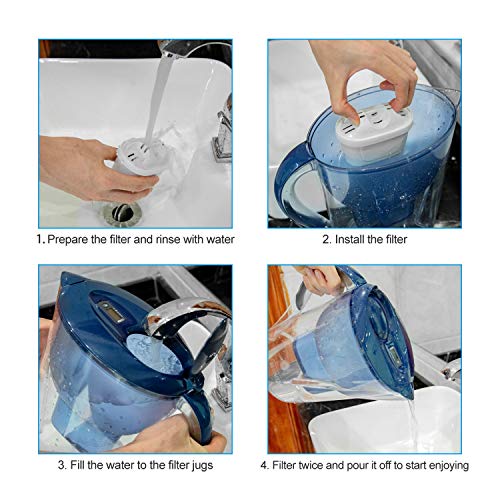 1. Prepare the filter and rinse with water

2. Install the filter

3. Fill the water to the filter jugs

4. Filter twice and pour it off to start enjoying