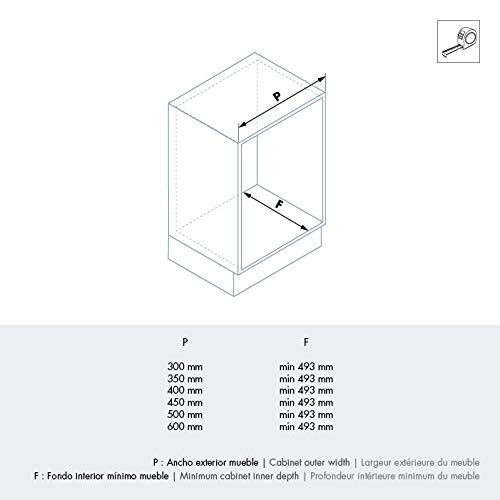 P

F

| P | F |
|---|---|
| 300 mm | min 493 mm |
| 350 mm | min 493 mm |
| 400 mm | min 493 mm |
| 450 mm | min 493 mm |
| 500 mm | min 493 mm |
| 600 mm | min 493 mm |

P : Ancho exterior mueble | Cabinet outer width | Largeur extérieure du meuble
F : Fondo interior mínimo mueble | Minimum cabinet inner depth | Profondeur intérieure minimum du meuble