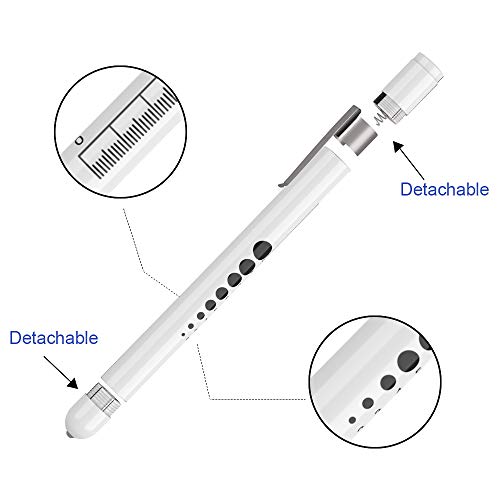 0

Detachable

Detachable