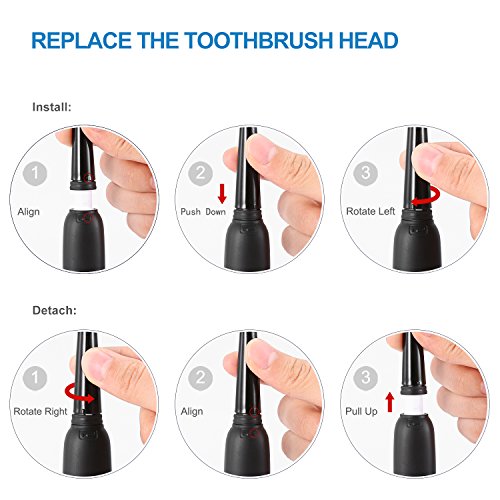 REPLACE THE TOOTHBRUSH HEAD

Install:

1
Align

2
Push Down

3
Rotate Left

Detach:

1
Rotate Right

2
Align

3
Pull Up