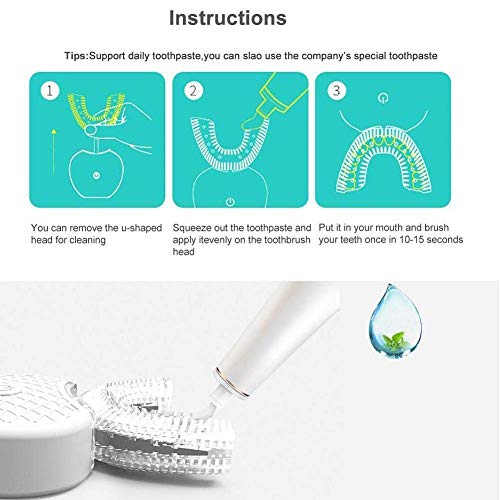 Instructions

Tips:Support daily toothpaste,you can slao use the company's special toothpaste

1

2

3

You can remove the u-shaped head for cleaning

Squeeze out the toothpaste and apply itevenly on the toothbrush head

Put it in your mouth and brush your teeth once in 10-15 seconds