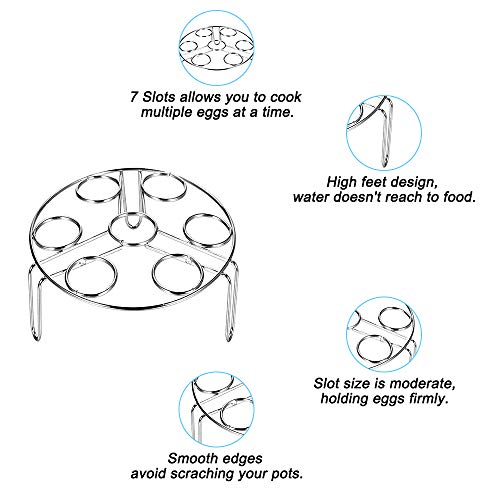 7 Slots allows you to cook multiple eggs at a time.

High feet design, water doesn't reach to food.

Slot size is moderate, holding eggs firmly.

Smooth edges avoid scraching your pots.