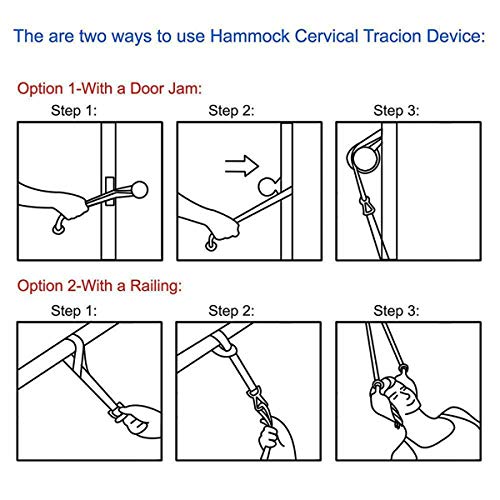 The are two ways to use Hammock Cervical Tracion Device:

Option 1-With a Door Jam:

Step 1:

Step 2:

Step 3:

Option 2-With a Railing:

Step 1:

Step 2:

Step 3: