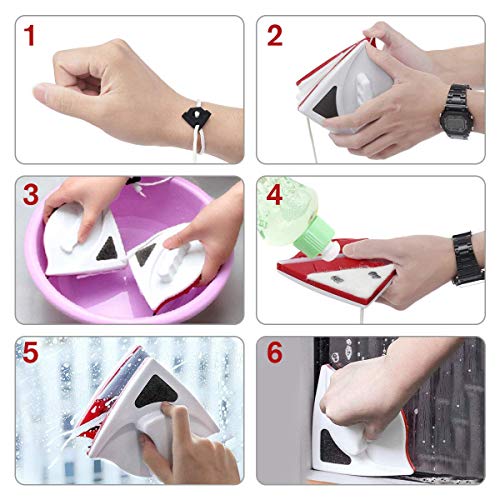 1

2

3

4

5

6