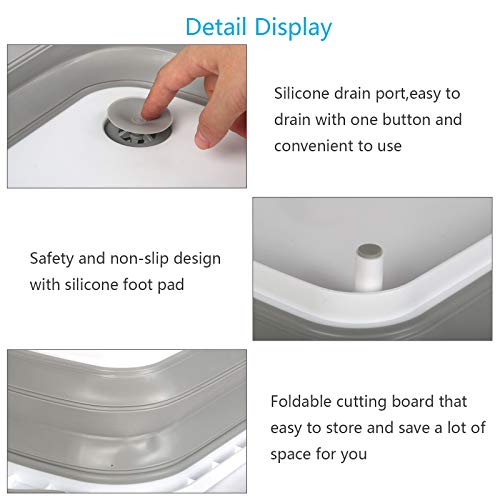 Detail Display

Silicone drain port,easy to drain with one button and convenient to use

Safety and non-slip design with silicone foot pad

Foldable cutting board that easy to store and save a lot of space for you