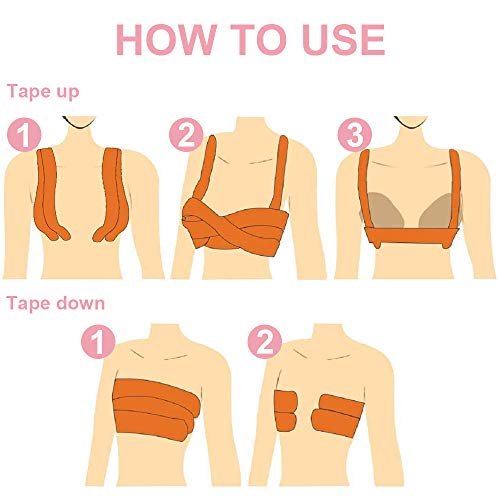 HOW TO USE

Tape up

1

2

3

Tape down

1

2