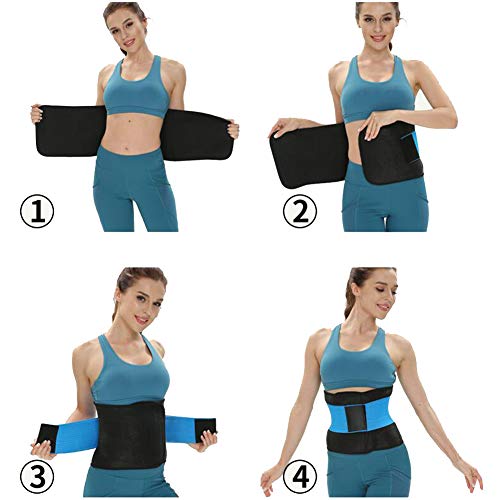 ①

②

③

④