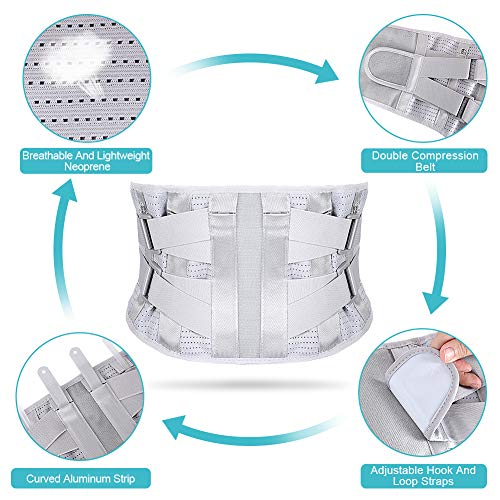 Breathable And Lightweight Neoprene

Double Compression Belt

Curved Aluminum Strip

Adjustable Hook And Loop Straps