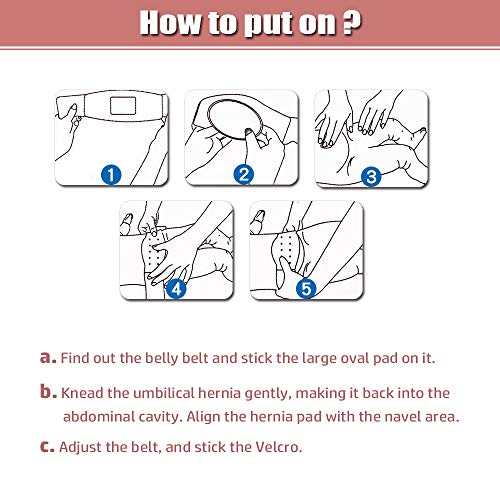 How to put on ?

1

2

3

4

5

a. Find out the belly belt and stick the large oval pad on it.

b. Knead the umbilical hernia gently, making it back into the abdominal cavity. Align the hernia pad with the navel area.

c. Adjust the belt, and stick the Velcro.