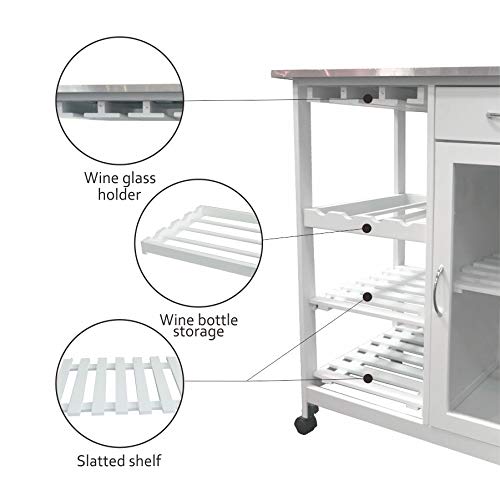 Wine glass holder

Wine bottle storage

Slatted shelf