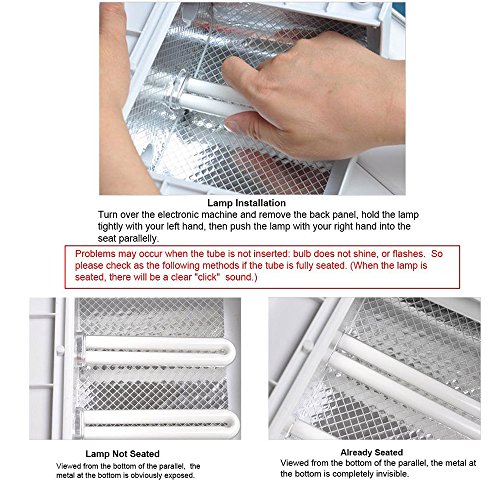 Lamp Installation
Turn over the electronic machine and remove the back panel, hold the lamp tightly with your left hand, then push the lamp with your right hand into the seat parallelly.

Problems may occur when the tube is not inserted: bulb does not shine, or flashes. So please check as the following methods if the tube is fully seated. (When the lamp is seated, there will be a clear "click" sound.)

Lamp Not Seated
Viewed from the bottom of the parallel, the metal at the bottom is obviously exposed.

Already Seated
Viewed from the bottom of the parallel, the metal at the bottom is completely invisible.