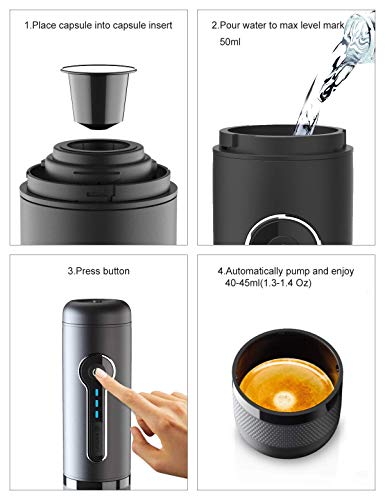 1.Place capsule into capsule insert

2.Pour water to max level mark
50ml

3.Press button

4.Automatically pump and enjoy
40-45ml(1.3-1.4 Oz)