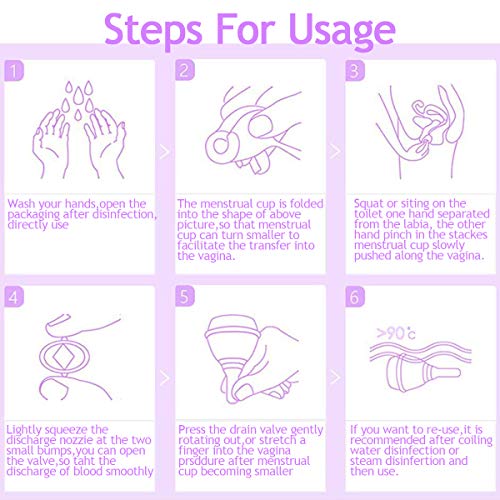 Steps For Usage

1

Wash your hands,open the packaging after disinfection, directly use

2

The menstrual cup is folded into the shape of above picture,so that menstrual cup can turn smaller to facilitate the transfer into the vagina.

3

Squat or siting on the toilet one hand separated from the labia, the other hand pinch in the stackes menstrual cup slowly pushed along the vagina.

4

Lightly squeeze the discharge nozzie at the two small bumps,you can open the valve,so taht the discharge of blood smoothly

5

Press the drain valve gently rotating out,or stretch a finger into the vagina prsddure after menstrual cup becoming smaller

6

>90°c

If you want to re-use,it is recommended after coiling water disinfection or steam disinfertion and then use.