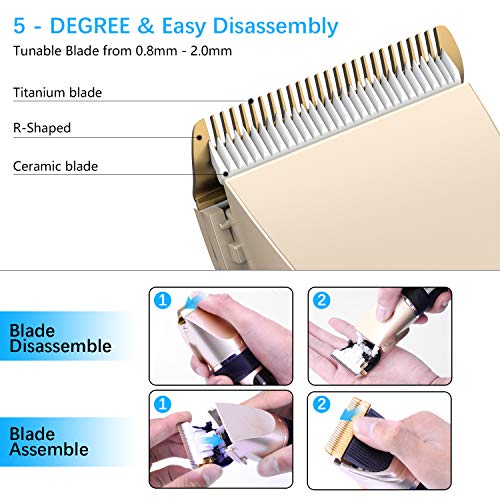 5 - DEGREE & Easy Disassembly

Tunable Blade from 0.8mm - 2.0mm

Titanium blade

R-Shaped

Ceramic blade

Blade Disassemble

1

2

Blade Assemble

1

2