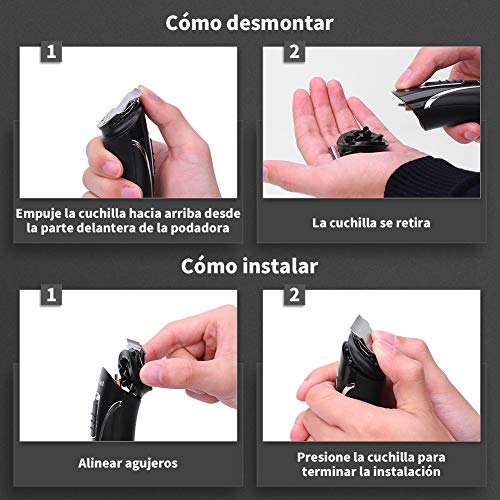 Cómo desmontar

1

Empuje la cuchilla hacia arriba desde la parte delantera de la podadora

2

La cuchilla se retira

Cómo instalar

1

Alinear agujeros

2

Presione la cuchilla para terminar la instalación