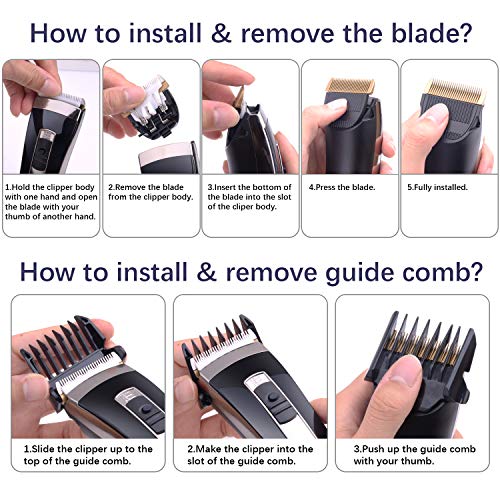 How to install & remove the blade?

1.Hold the clipper body with one hand and open the blade with your thumb of another hand.

2.Remove the blade from the clipper body.

3.Insert the bottom of the blade into the slot of the cliper body.

4.Press the blade.

5.Fully installed.

How to install & remove guide comb?

1.Slide the clipper up to the top of the guide comb.

2.Make the clipper into the slot of the guide comb.

3.Push up the guide comb with your thumb.