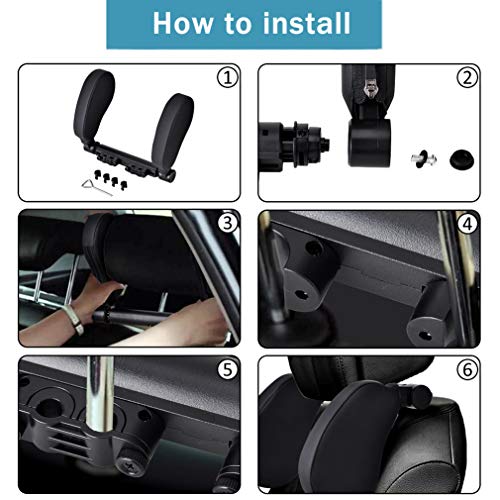 How to install

①

②

③

④

⑤

⑥