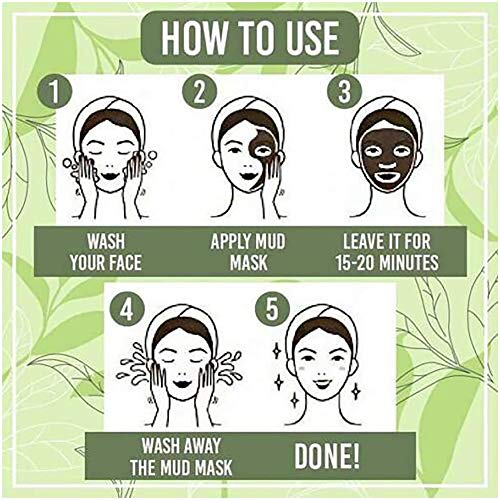 HOW TO USE

1

2

3

WASH YOUR FACE

APPLY MUD MASK

LEAVE IT FOR 15-20 MINUTES

4

5

WASH AWAY THE MUD MASK

DONE!