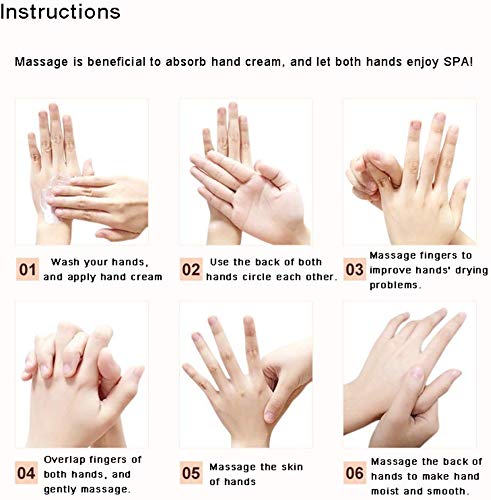 Instructions

Massage is beneficial to absorb hand cream, and let both hands enjoy SPA!

01 Wash your hands, and apply hand cream

02 Use the back of both hands circle each other.

03 Massage fingers to improve hands' drying problems.

04 Overlap fingers of both hands, and gently massage.

05 Massage the skin of hands

06 Massage the back of hands to make hand moist and smooth.