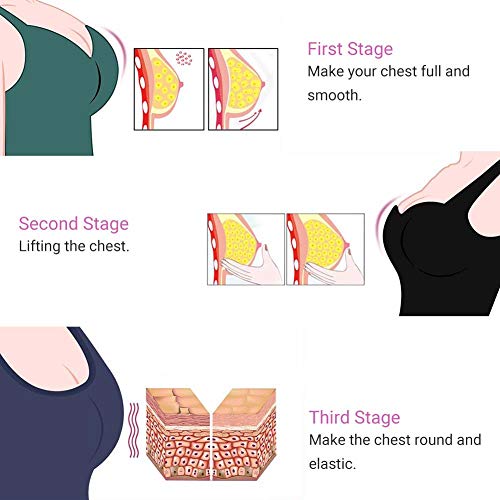 First Stage
Make your chest full and smooth.

Second Stage
Lifting the chest.

Third Stage
Make the chest round and elastic.