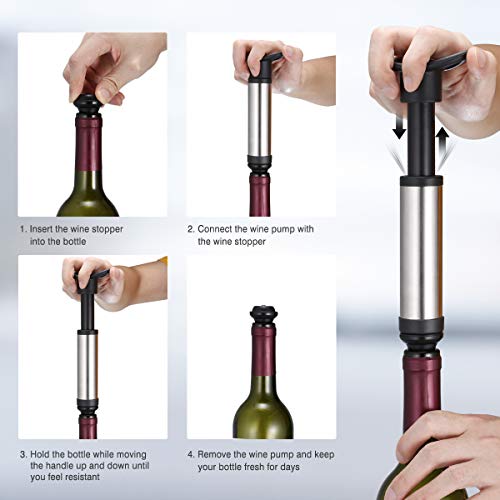 1. Insert the wine stopper into the bottle

2. Connect the wine pump with the wine stopper

3. Hold the bottle while moving the handle up and down until you feel resistant

4. Remove the wine pump and keep your bottle fresh for days