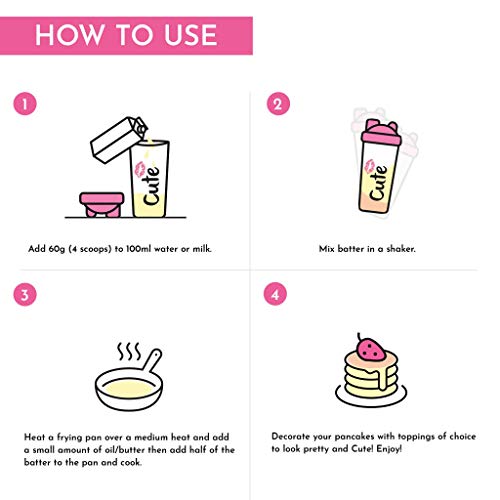 HOW TO USE

1

Cute

Add 60g (4 scoops) to 100ml water or milk.

2

Cute

Mix batter in a shaker.

3

Heat a frying pan over a medium heat and add a small amount of oil/butter then add half of the batter to the pan and cook.

4

Decorate your pancakes with toppings of choice to look pretty and Cute! Enjoy!