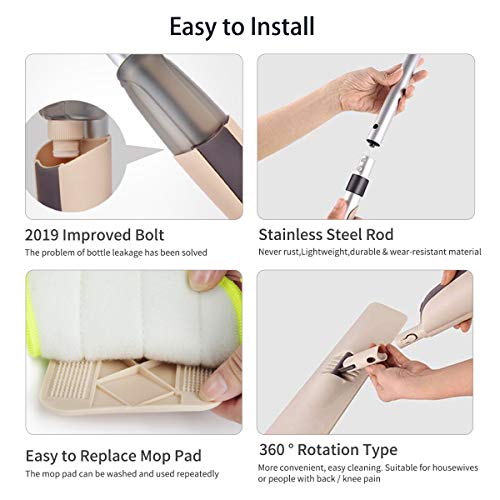 Easy to Install

2019 Improved Bolt
The problem of bottle leakage has been solved

Stainless Steel Rod
Never rust,Lightweight,durable & wear-resistant material

Easy to Replace Mop Pad
The mop pad can be washed and used repeatedly

360 ° Rotation Type
More convenient, easy cleaning. Suitable for housewives or people with back / knee pain