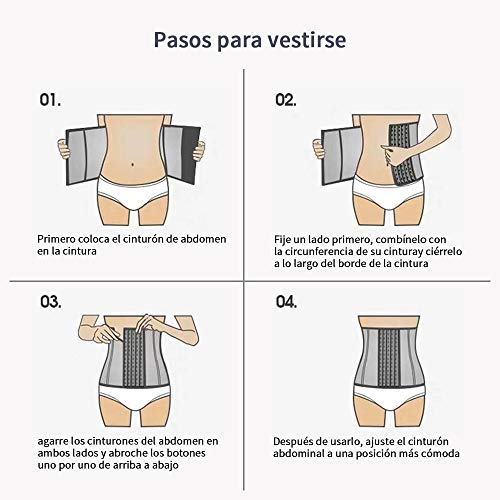 Pasos para vestirse

01.

Primero coloca el cinturón de abdomen en la cintura

02.

Fije un lado primero, combínelo con la circunferencia de su cinturay ciérrelo a lo largo del borde de la cintura

03.

agarre los cinturones del abdomen en ambos lados y abroche los botones uno por uno de arriba a abajo

04.

Después de usarlo, ajuste el cinturón abdominal a una posición más cómoda