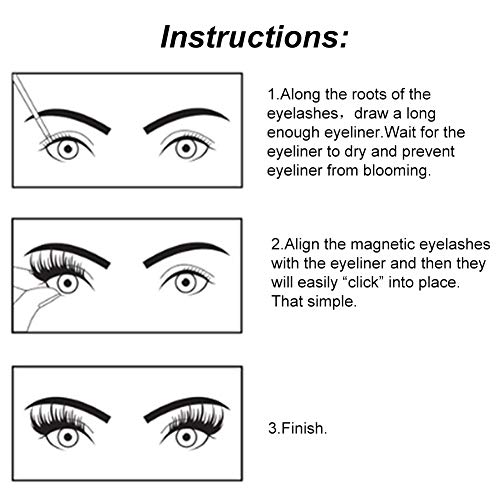 Instructions:

1.Along the roots of the eyelashes，draw a long enough eyeliner.Wait for the eyeliner to dry and prevent eyeliner from blooming.

2.Align the magnetic eyelashes with the eyeliner and then they will easily “click” into place. That simple.

3.Finish.