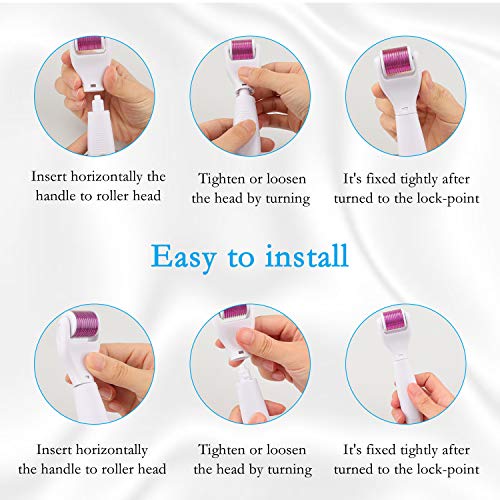 Insert horizontally the handle to roller head

Tighten or loosen the head by turning

It's fixed tightly after turned to the lock-point

Easy to install

Insert horizontally the handle to roller head

Tighten or loosen the head by turning

It's fixed tightly after turned to the lock-point