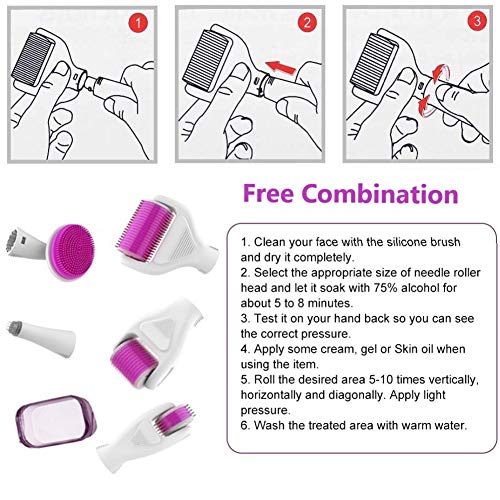 1

2

3

Free Combination

1. Clean your face with the silicone brush and dry it completely.
2. Select the appropriate size of needle roller head and let it soak with 75% alcohol for about 5 to 8 minutes.
3. Test it on your hand back so you can see the correct pressure.
4. Apply some cream, gel or Skin oil when using the item.
5. Roll the desired area 5-10 times vertically, horizontally and diagonally. Apply light pressure.
6. Wash the treated area with warm water.