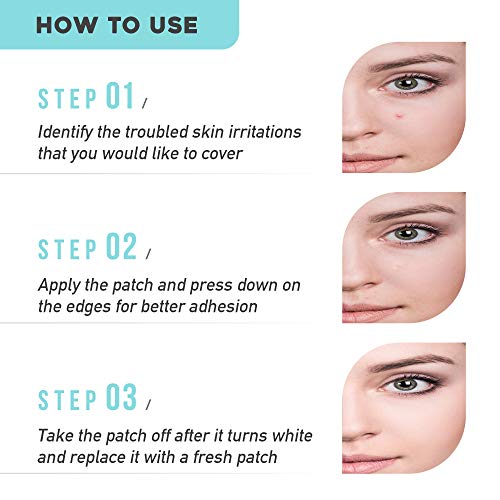 HOW TO USE

STEP 01 /

Identify the troubled skin irritations that you would like to cover

STEP 02 /

Apply the patch and press down on the edges for better adhesion

STEP 03 /

Take the patch off after it turns white and replace it with a fresh patch