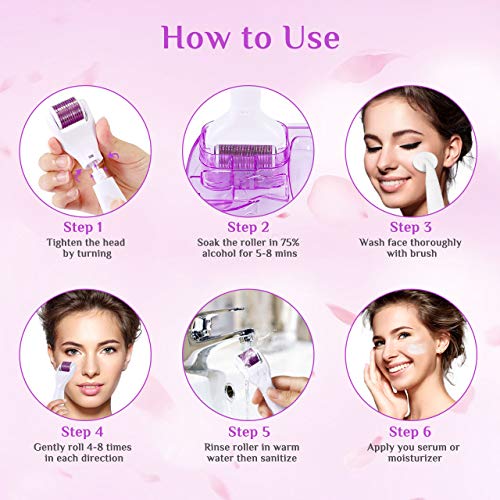 How to Use

Step 1
Tighten the head by turning

Step 2
Soak the roller in 75% alcohol for 5-8 mins

Step 3
Wash face thoroughly with brush

Step 4
Gently roll 4-8 times in each direction

Step 5
Rinse roller in warm water then sanitize

Step 6
Apply you serum or moisturizer