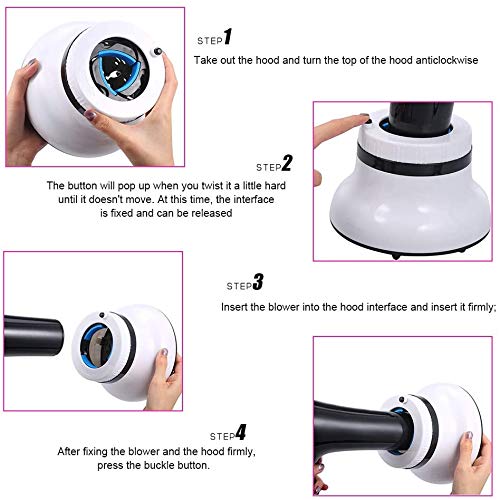 STEP1
Take out the hood and turn the top of the hood anticlockwise

STEP2
The button will pop up when you twist it a little hard until it doesn't move. At this time, the interface is fixed and can be released

STEP3
Insert the blower into the hood interface and insert it firmly;

STEP4
After fixing the blower and the hood firmly, press the buckle button.