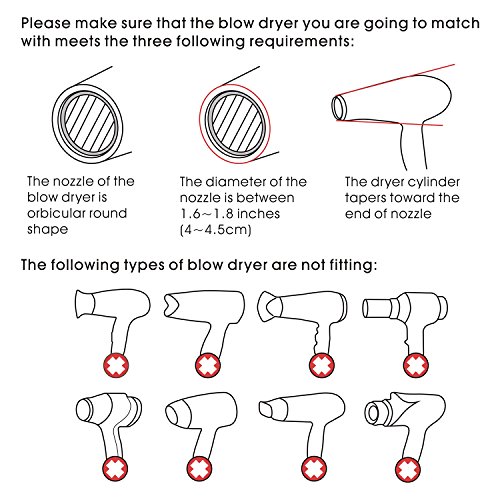 Please make sure that the blow dryer you are going to match with meets the three following requirements:

The nozzle of the blow dryer is orbicular round shape

The diameter of the nozzle is between 1.6～1.8 inches (4～4.5cm)

The dryer cylinder tapers toward the end of nozzle

The following types of blow dryer are not fitting: