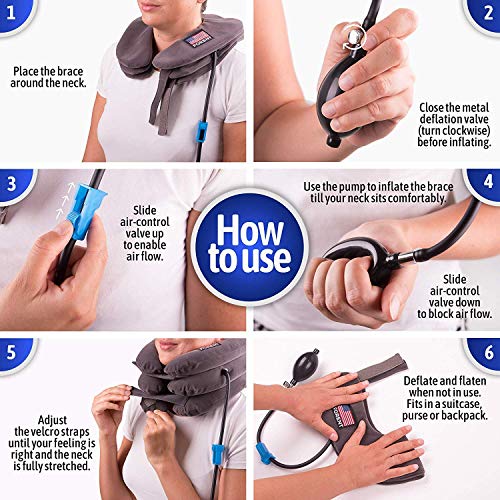 1

Place the brace around the neck.

2

Close the metal deflation valve (turn clockwise) before inflating.

3

Slide air-control valve up to enable air flow.

How to use

4

Use the pump to inflate the brace till your neck sits comfortably.

Slide air-control valve down to block air flow.

5

Adjust the velcro straps until your feeling is right and the neck is fully stretched.

6

Deflate and flaten when not in use. Fits in a suitcase, purse or backpack.