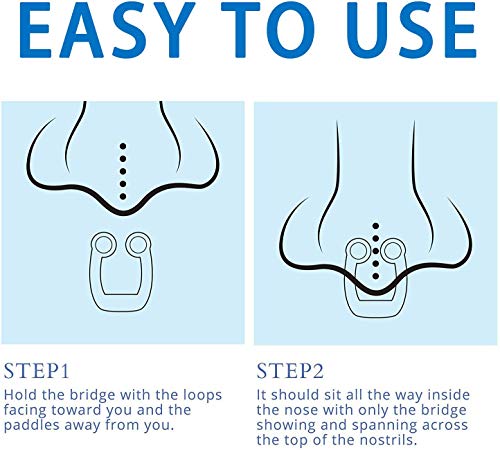 EASY TO USE

STEP1
Hold the bridge with the loops facing toward you and the paddles away from you.

STEP2
It should sit all the way inside the nose with only the bridge showing and spanning across the top of the nostrils.