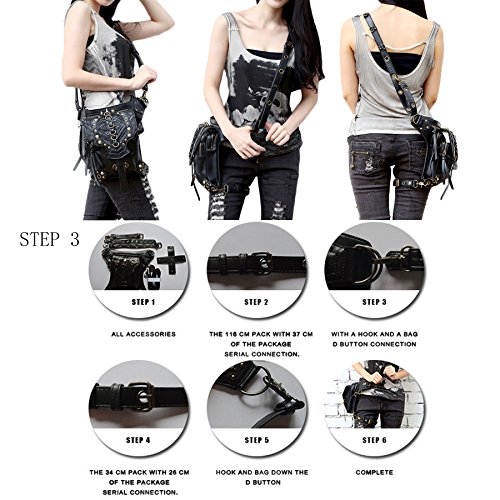 STEP 3

STEP 1

ALL ACCESSORIES

STEP 2

THE 116 CM PACK WITH 37 CM OF THE PACKAGE SERIAL CONNECTION.

STEP 3

WITH A HOOK AND A BAG D BUTTON CONNECTION

STEP 4

THE 34 CM PACK WITH 26 CM OF THE PACKAGE SERIAL CONNECTION.

STEP 5

HOOK AND BAG DOWN THE D BUTTON

STEP 6

COMPLETE