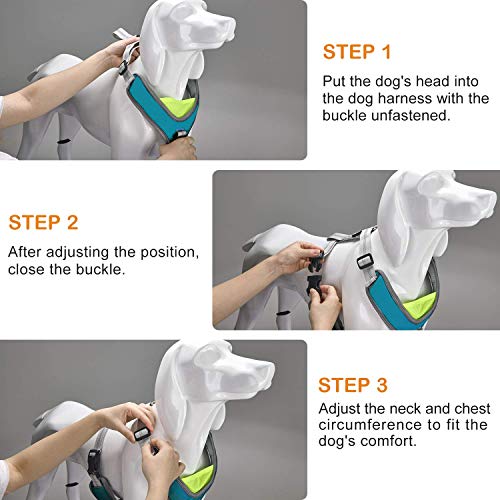 STEP 1

Put the dog's head into the dog harness with the buckle unfastened.

STEP 2

After adjusting the position, close the buckle.

STEP 3

Adjust the neck and chest circumference to fit the dog's comfort.