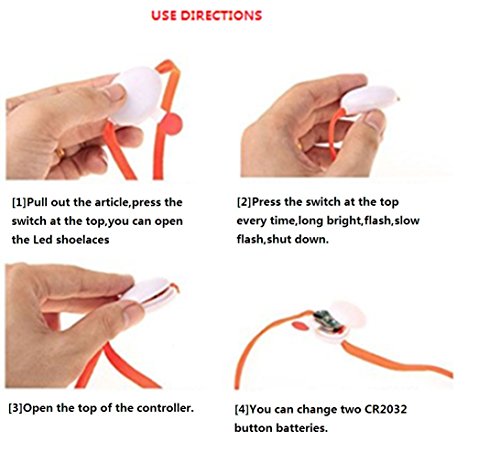 USE DIRECTIONS

[1]Pull out the article,press the switch at the top,you can open the Led shoelaces

[2]Press the switch at the top every time,long bright,flash,slow flash,shut down.

[3]Open the top of the controller.

[4]You can change two CR2032 button batteries.