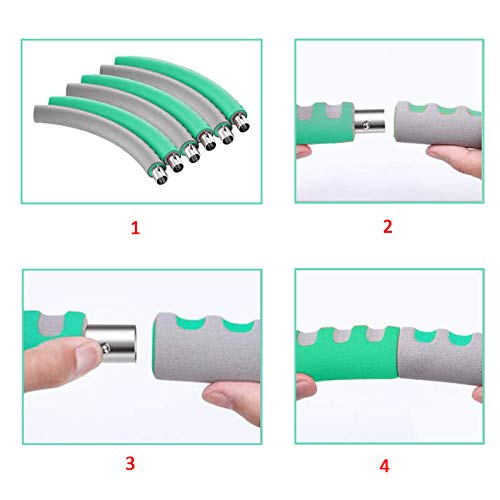 1

2

3

4