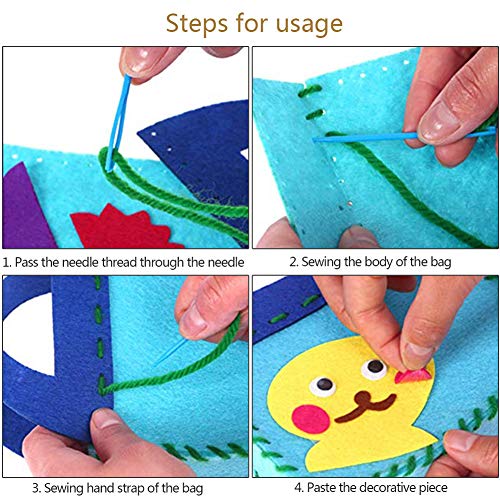 Steps for usage

1. Pass the needle thread through the needle

2. Sewing the body of the bag

3. Sewing hand strap of the bag

4. Paste the decorative piece