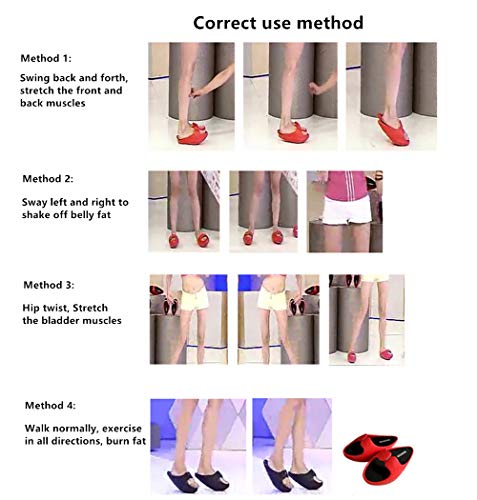 Correct use method

Method 1:

Swing back and forth, stretch the front and back muscles

Method 2:

Sway left and right to shake off belly fat

Method 3:

Hip twist, Stretch the bladder muscles

Method 4:

Walk normally, exercise in all directions, burn fat