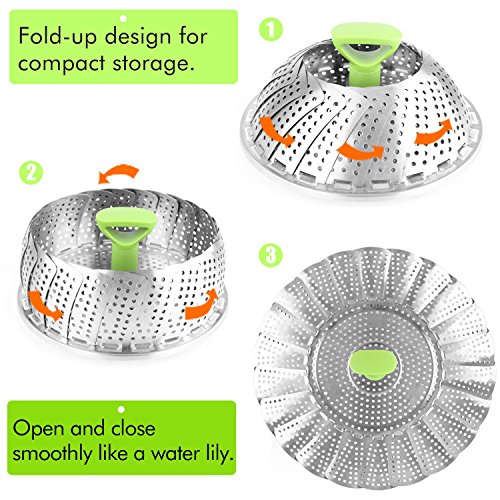 Fold-up design for compact storage.

1

2

3

Open and close smoothly like a water lily.