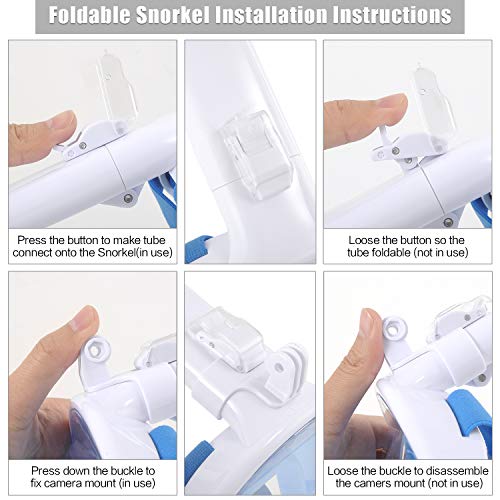 Foldable Snorkel Installation Instructions

Press the button to make tube connect onto the Snorkel(in use)

Loose the button so the tube foldable (not in use)

Press down the buckle to fix camera mount (in use)

Loose the buckle to disassemble the camers mount (not in use)