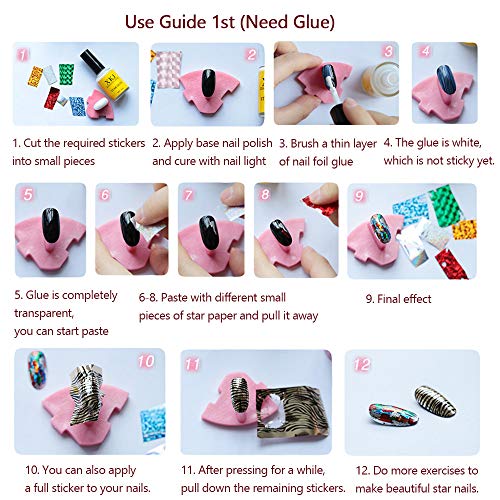 Use Guide 1st (Need Glue)

1

2

3

4

1. Cut the required stickers into small pieces

2. Apply base nail polish and cure with nail light

3. Brush a thin layer of nail foil glue

4. The glue is white, which is not sticky yet.

5

6

7

8

9

5. Glue is completely transparent, you can start paste

6-8. Paste with different small pieces of star paper and pull it away

9. Final effect

10

11

12

10. You can also apply a full sticker to your nails.

11. After pressing for a while, pull down the remaining stickers.

12. Do more exercises to make beautiful star nails.