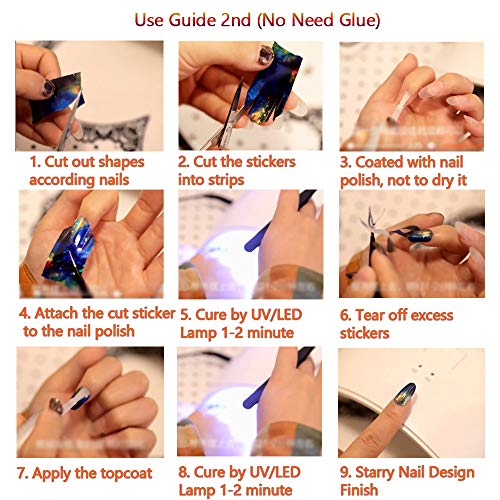 Use Guide 2nd (No Need Glue)

1. Cut out shapes according nails

2. Cut the stickers into strips

3. Coated with nail polish, not to dry it

4. Attach the cut sticker to the nail polish

5. Cure by UV/LED Lamp 1-2 minute

6. Tear off excess stickers

7. Apply the topcoat

8. Cure by UV/LED Lamp 1-2 minute

9. Starry Nail Design Finish