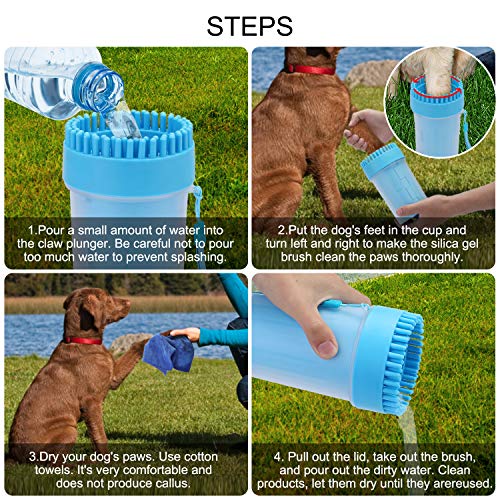 STEPS

1.Pour a small amount of water into the claw plunger. Be careful not to pour too much water to prevent splashing.

2.Put the dog's feet in the cup and turn left and right to make the silica gel brush clean the paws thoroughly.

3.Dry your dog's paws. Use cotton towels. It's very comfortable and does not produce callus.

4. Pull out the lid, take out the brush, and pour out the dirty water. Clean products, let them dry until they arereused.