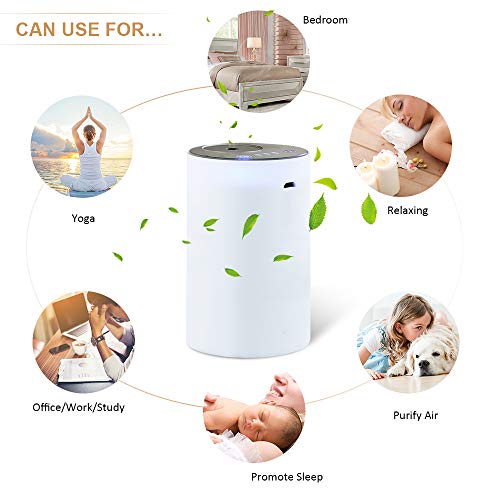 CAN USE FOR...

Bedroom

Yoga

Relaxing

Office/Work/Study

Purify Air

Promote Sleep